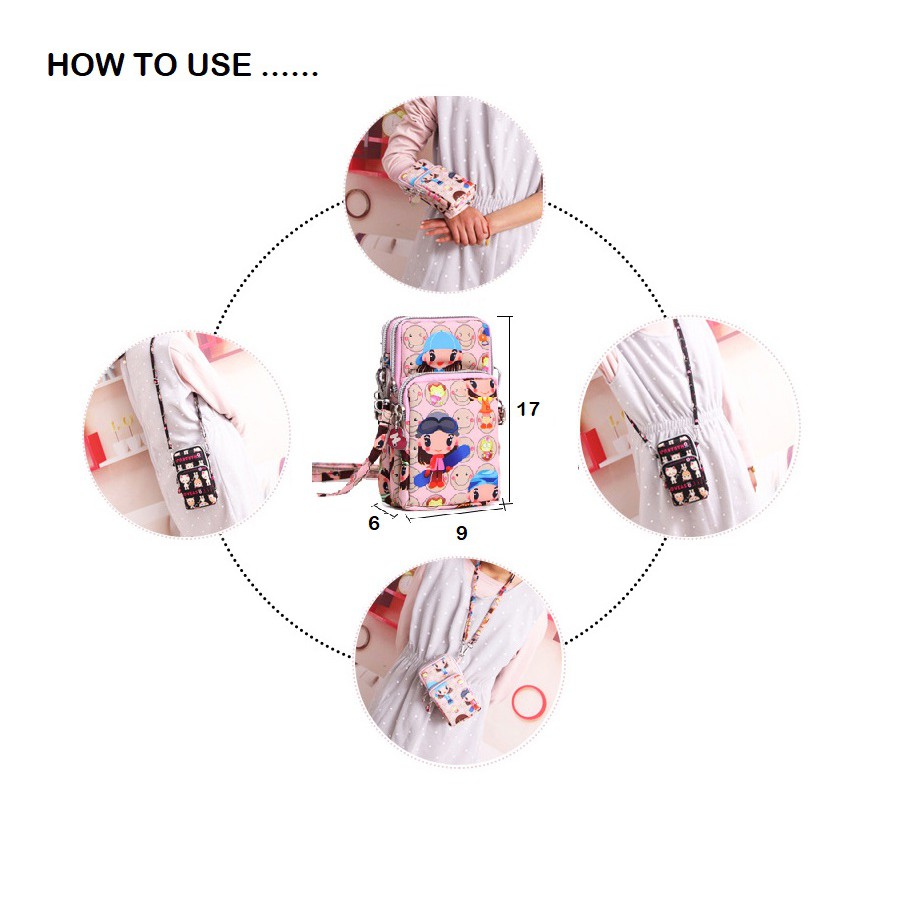 HOW TO USE ......

17

6

9