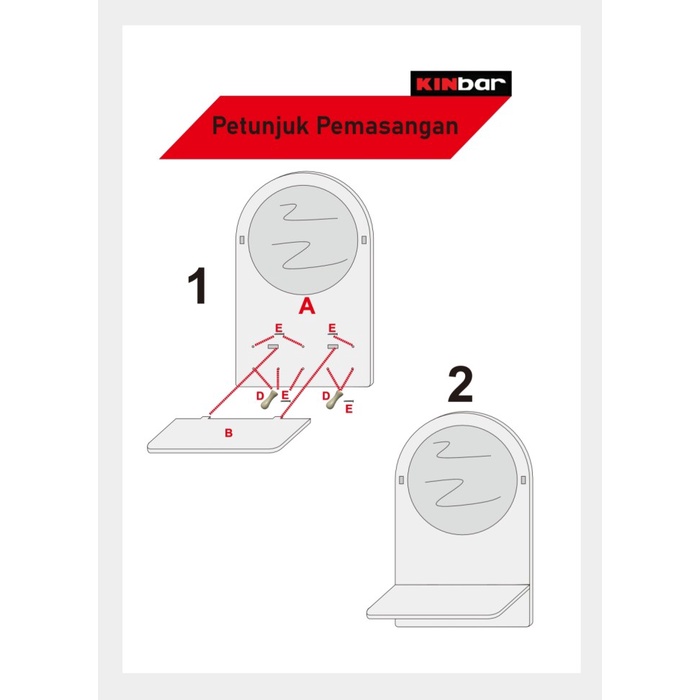 KINbar

Petunjuk Pemasangan

1

A

E

E

D

E

D

E

B

2